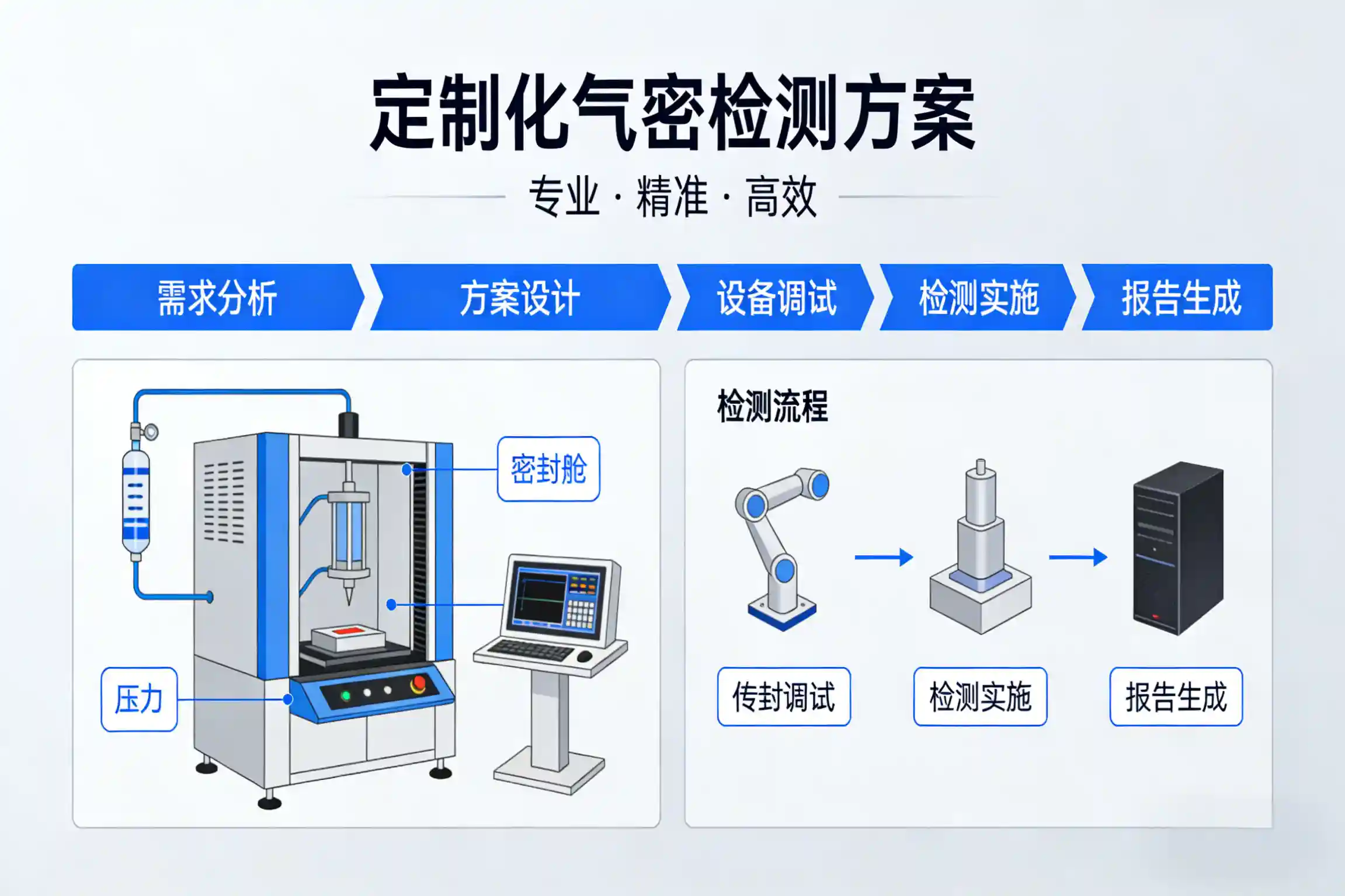 定制化气密检测方案

专业 · 精准 · 高效

需求分析 方案设计 设备调试 检测实施 报告生成

密封舱

压力

检测流程

传封调试 检测实施 报告生成